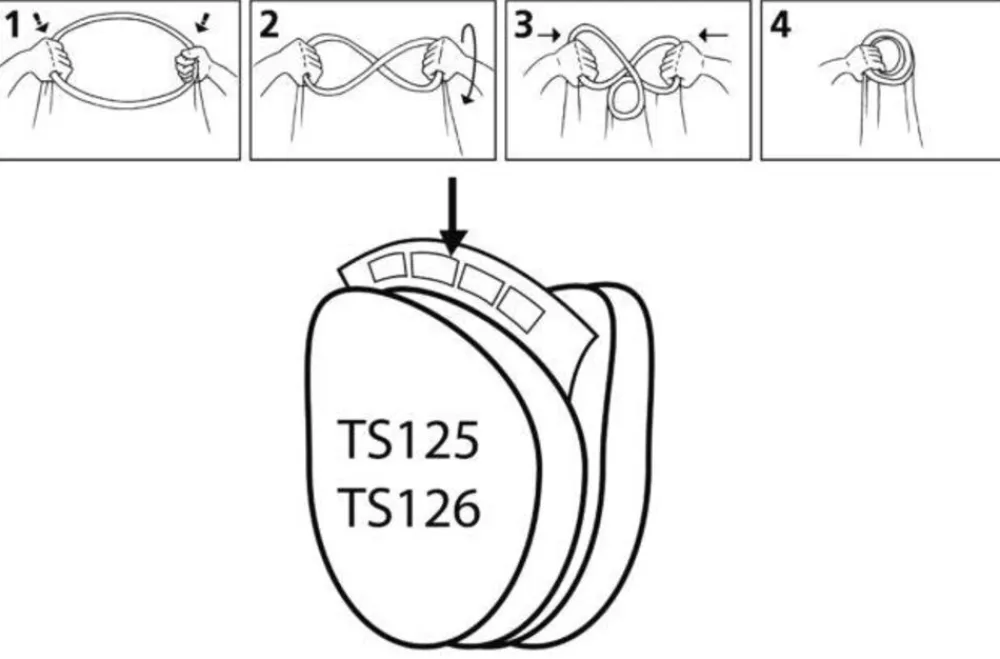 1

2

3

4

TS125
TS126