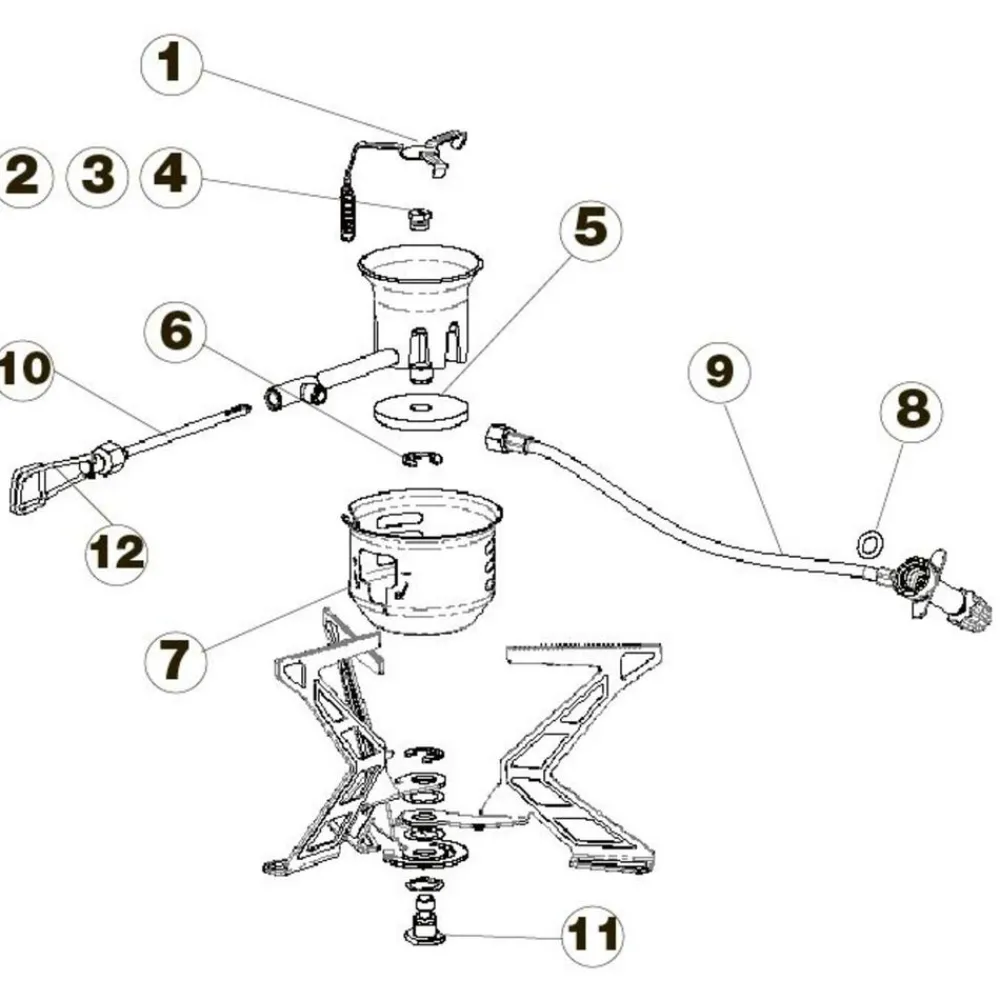 1
2 3 4
5
6
10
9
8
12
7
11